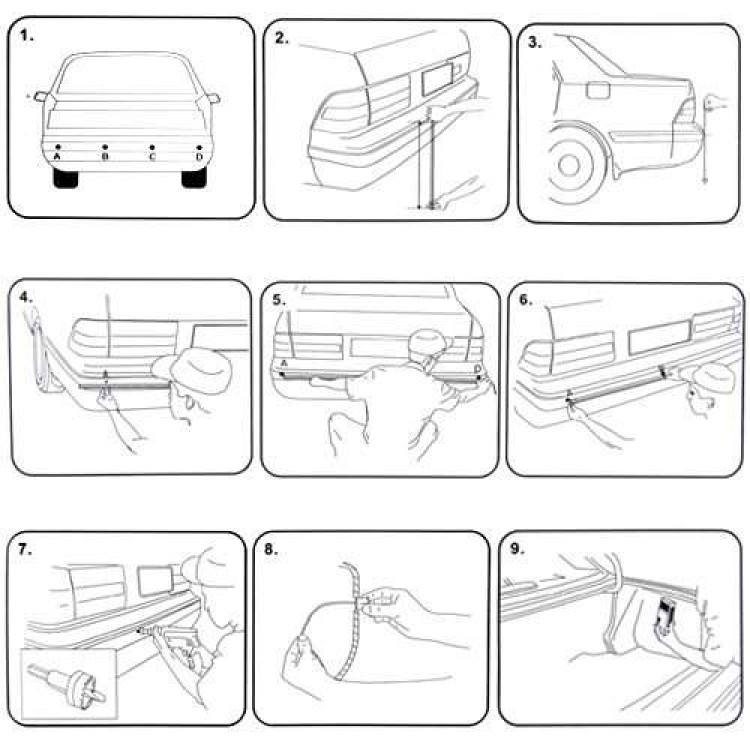 1.

A B C D

2.

3.

4.

5.

A D

6.

7.

8.

9.