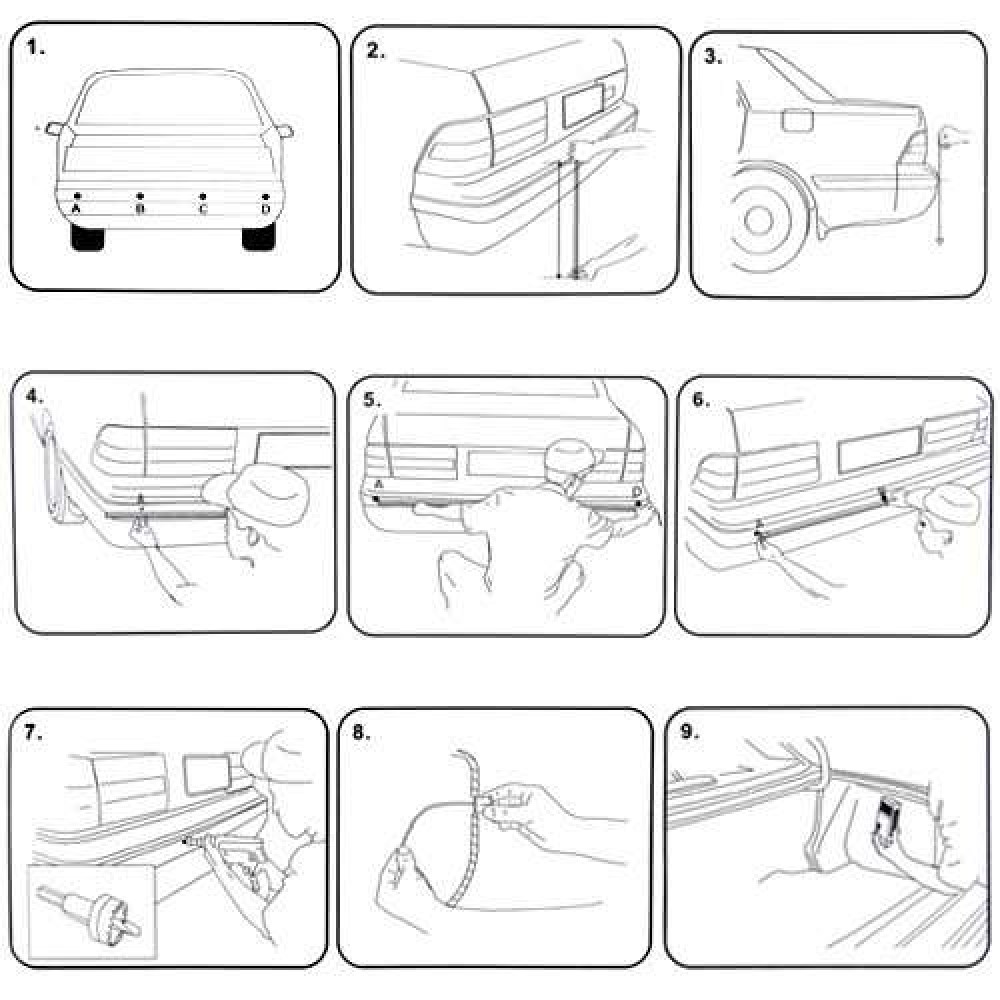 1.

A B C D

2.

3.

4.

5.

A D

6.

7.

8.

9.